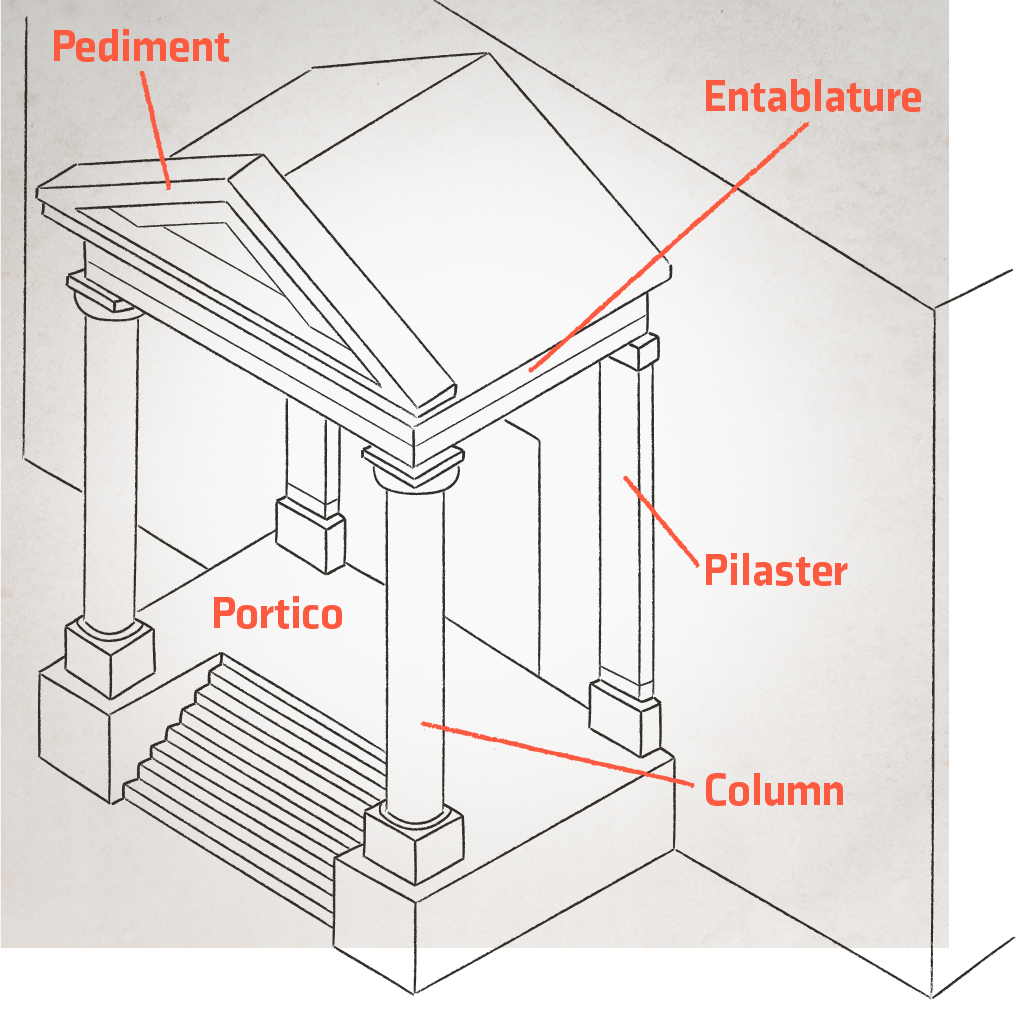 Pediment

Entablature

Pilaster

Portico

Column