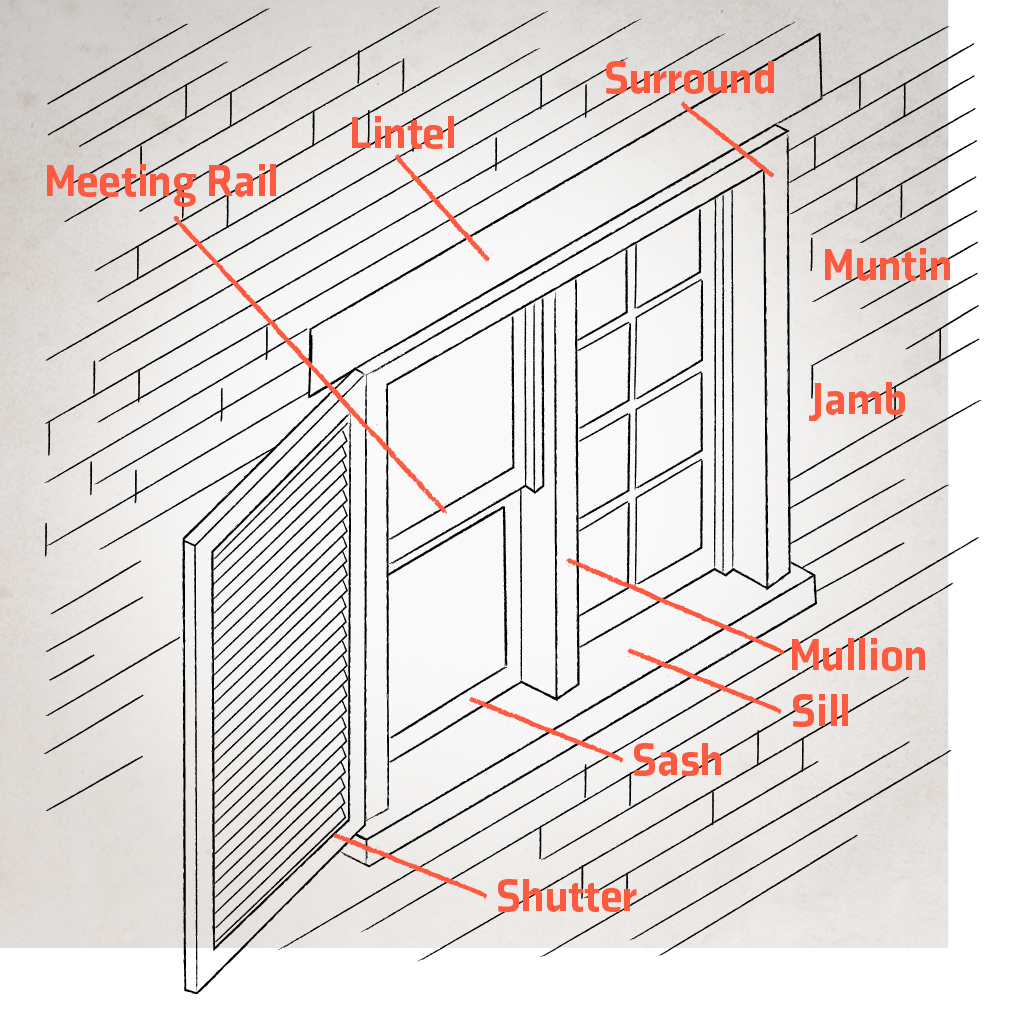 Surround
Lintel
Meeting Rail
Muntin
Jamb
Mullion
Sill
Sash
Shutter